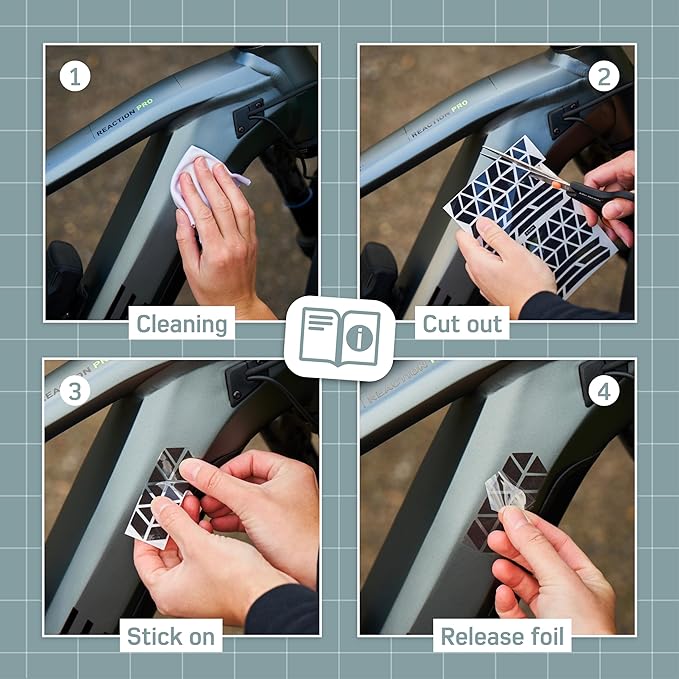 1
REACTION PRO
Cleaning

2
REACTION PRO
Cut out

3
Stick on

4
Release foil